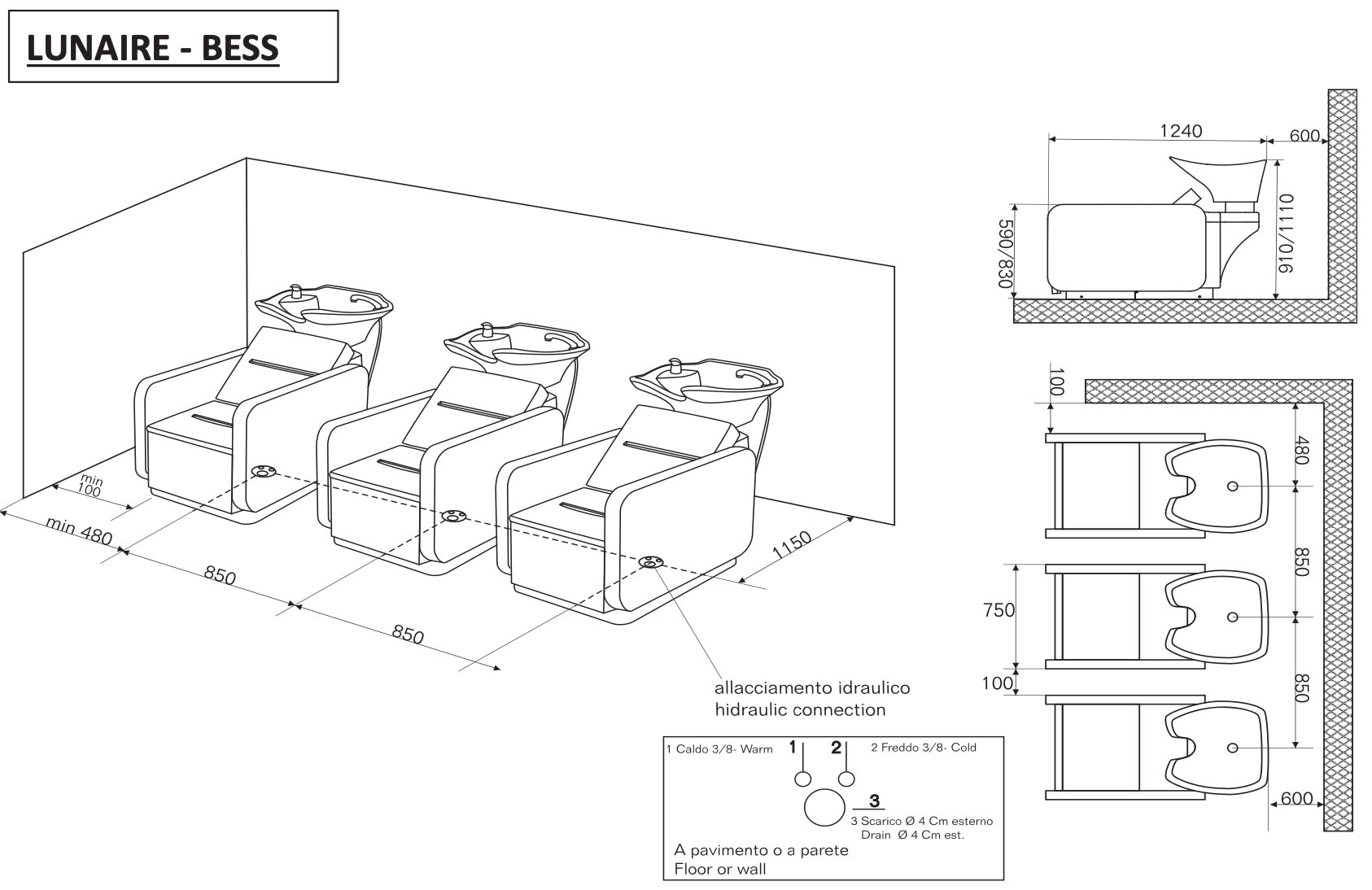 LUNAIRE - BESS

min 100
min 480
850
850
1150

allacciamento idraulico
hidraulic connection

1 Caldo 3/8- Warm
1
2
2 Freddo 3/8- Cold
3
3 Scarico Ø 4 Cm esterno
Drain Ø 4 Cm est.
A pavimento o a parete
Floor or wall

1240
600
590/830
910/1110

100
480
850
750
100
850
600